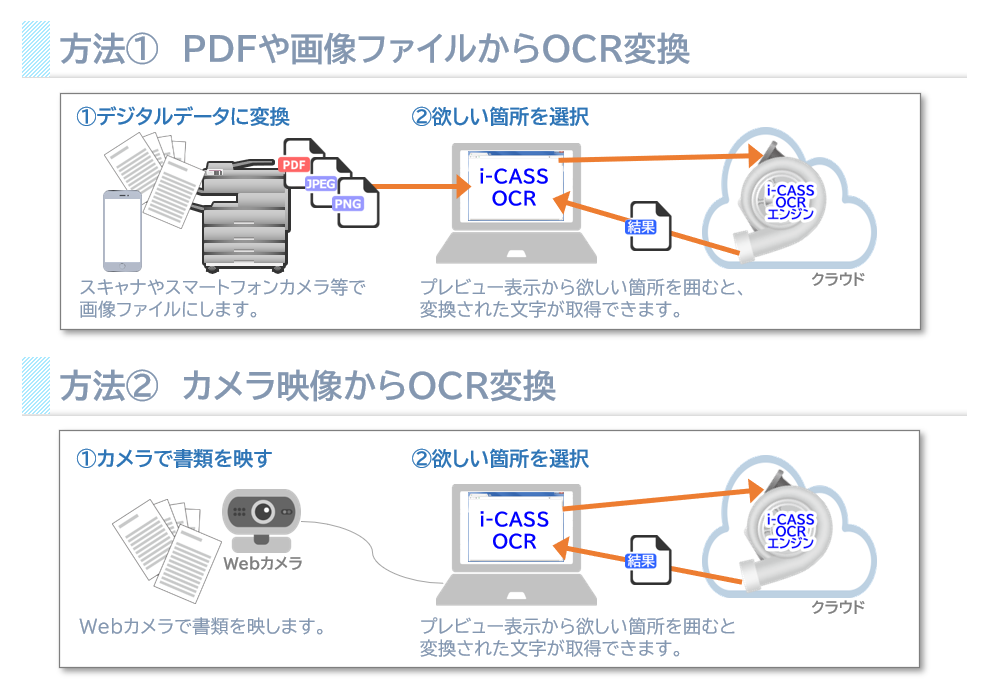 方法①　PDFや画像ファイルからOCR変換

①デジタルデータに変換

PDF
JPEG
PNG

スキャナやスマートフォンカメラ等で画像ファイルにします。

②欲しい箇所を選択

i-CASS OCR

結果

i-CASS OCR エンジン

クラウド

プレビュー表示から欲しい箇所を囲むと、変換された文字が取得できます。

方法②　カメラ映像からOCR変換

①カメラで書類を映す

Webカメラ

Webカメラで書類を映します。

②欲しい箇所を選択

i-CASS OCR

結果

i-CASS OCR エンジン

クラウド

プレビュー表示から欲しい箇所を囲むと変換された文字が取得できます。